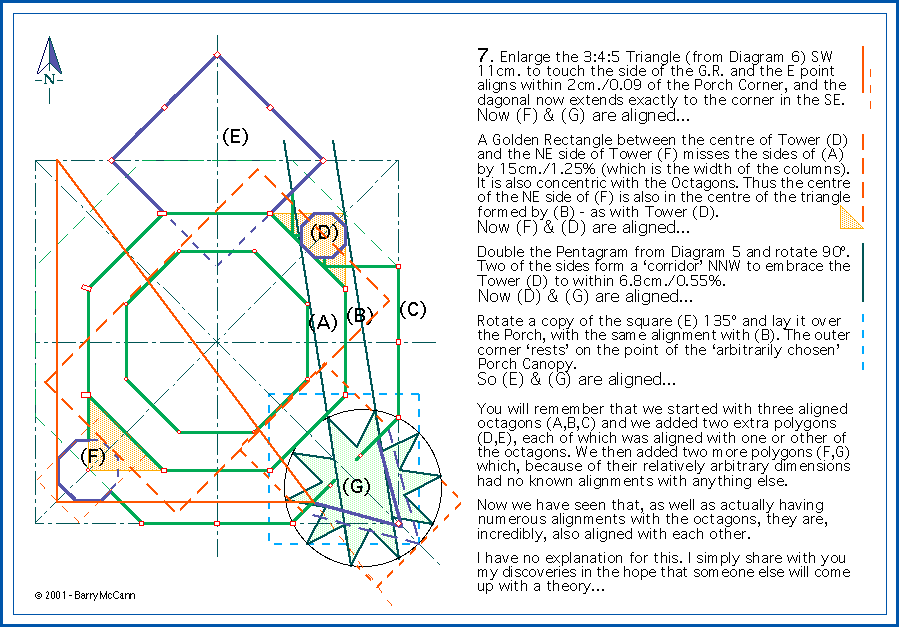 N

(E)

(D)

(A)

(B)

(C)

(F)

(G)

© 2001 - Barry McCann

7. Enlarge the 3:4:5 Triangle (from Diagram 6) SW 11cm. to touch the side of the G.R. and the E point aligns within 2cm./0.09 of the Porch Corner, and the dagonal now extends exactly to the corner in the SE. Now (F) & (G) are aligned...

A Golden Rectangle between the centre of Tower (D) and the NE side of Tower (F) misses the sides of (A) by 15cm./1.25% (which is the width of the columns). It is also concentric with the Octagons. Thus the centre of the NE side of (F) is also in the centre of the triangle formed by (B) - as with Tower (D).
Now (F) & (D) are aligned...

Double the Pentagram from Diagram 5 and rotate 90º. Two of the sides form a 'corridor' NNW to embrace the Tower (D) to within 6.8cm./0.55%.
Now (D) & (G) are aligned...

Rotate a copy of the square (E) 135º and lay it over the Porch, with the same alignment with (B). The outer corner 'rests' on the point of the 'arbitrarily chosen' Porch Canopy.
So (E) & (G) are aligned...

You will remember that we started with three aligned octagons (A,B,C) and we added two extra polygons (D,E), each of which was aligned with one or other of the octagons. We then added two more polygons (F,G) which, because of their relatively arbitrary dimensions had no known alignments with anything else.

Now we have seen that, as well as actually having numerous alignments with the octagons, they are, incredibly, also aligned with each other.

I have no explanation for this. I simply share with you my discoveries in the hope that someone else will come up with a theory...