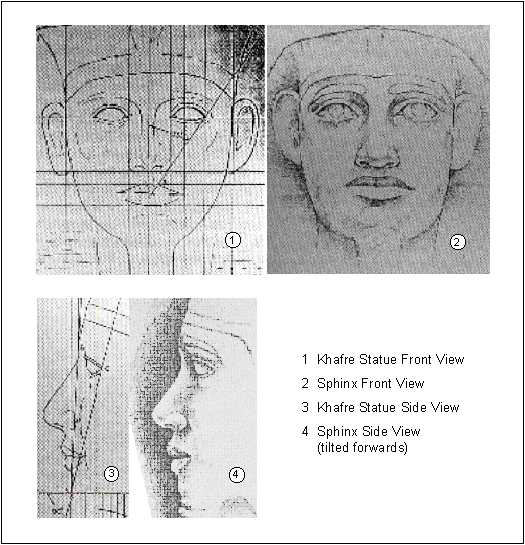 1

2

3

4

1 Khafre Statue Front View

2 Sphinx Front View

3 Khafre Statue Side View

4 Sphinx Side View (tilted forwards)